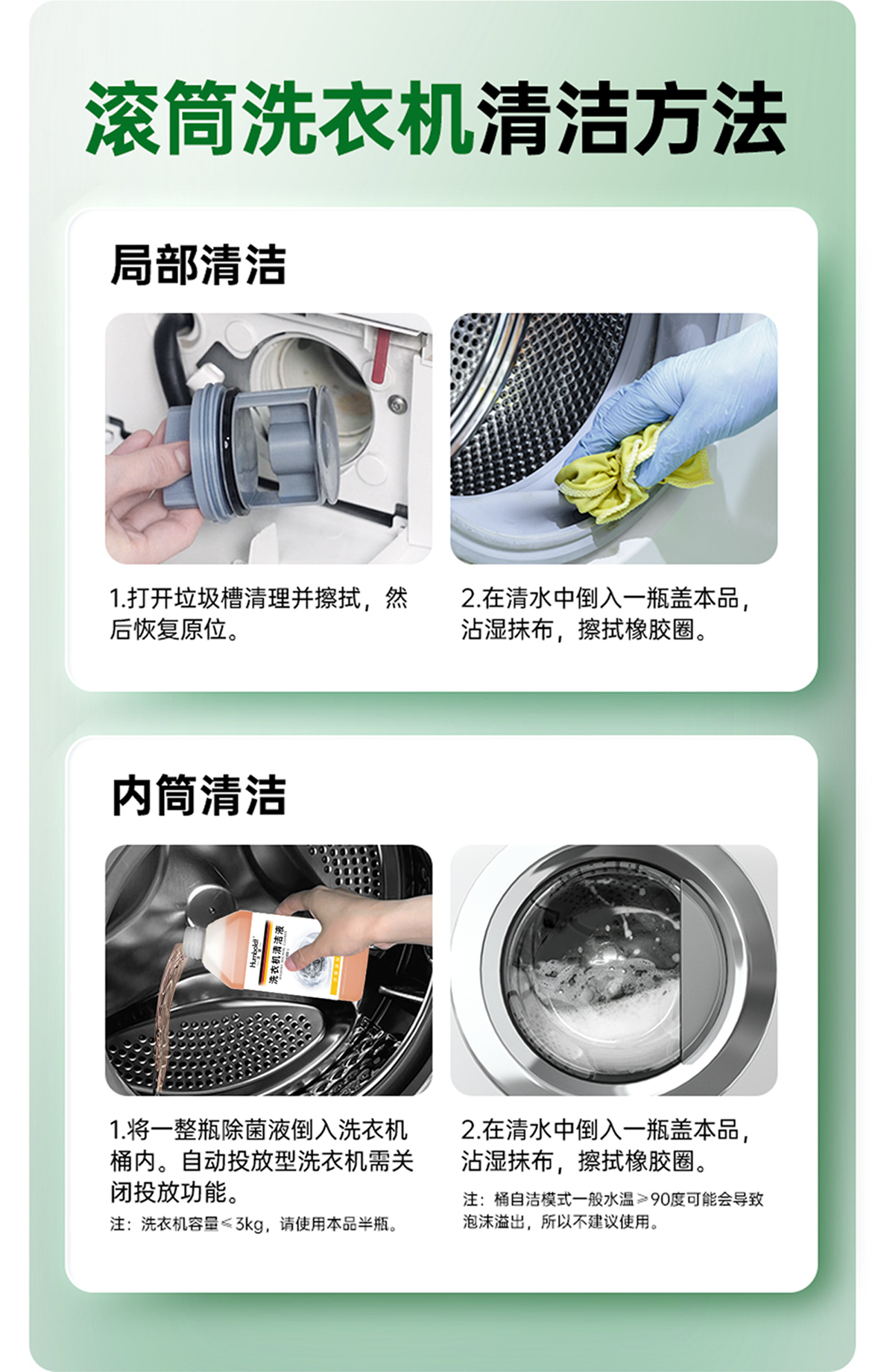 滚筒洗衣机清洁方法

局部清洁

1.打开垃圾槽清理并擦拭，然后恢复原位。

2.在清水中倒入一瓶盖本品，沾湿抹布，擦拭橡胶圈。

内筒清洁

Humboldt
洗衣机清洁液

1.将一整瓶除菌液倒入洗衣机桶内。自动投放型洗衣机需关闭投放功能。

注：洗衣机容量≤3kg，请使用本品半瓶。

2.在清水中倒入一瓶盖本品，沾湿抹布，擦拭橡胶圈。

注：桶自洁模式一般水温≥90度可能会导致泡沫溢出，所以不建议使用。